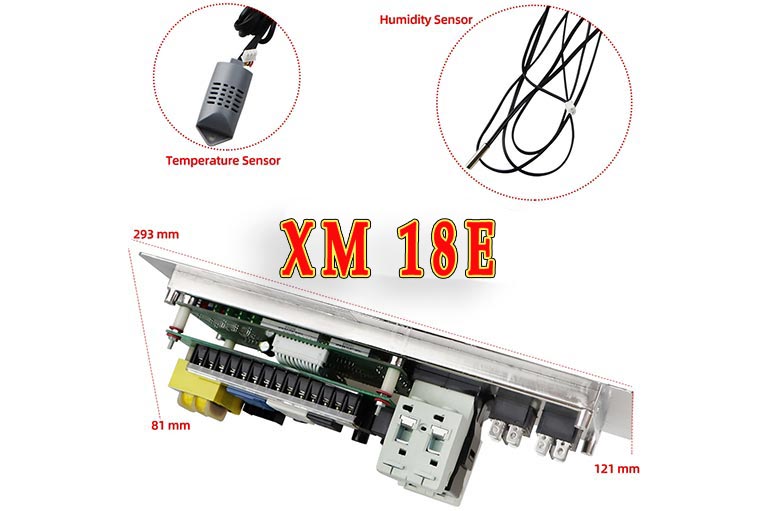 Humidity Sensor

Temperature Sensor

293 mm

XM 18E

81 mm

121 mm